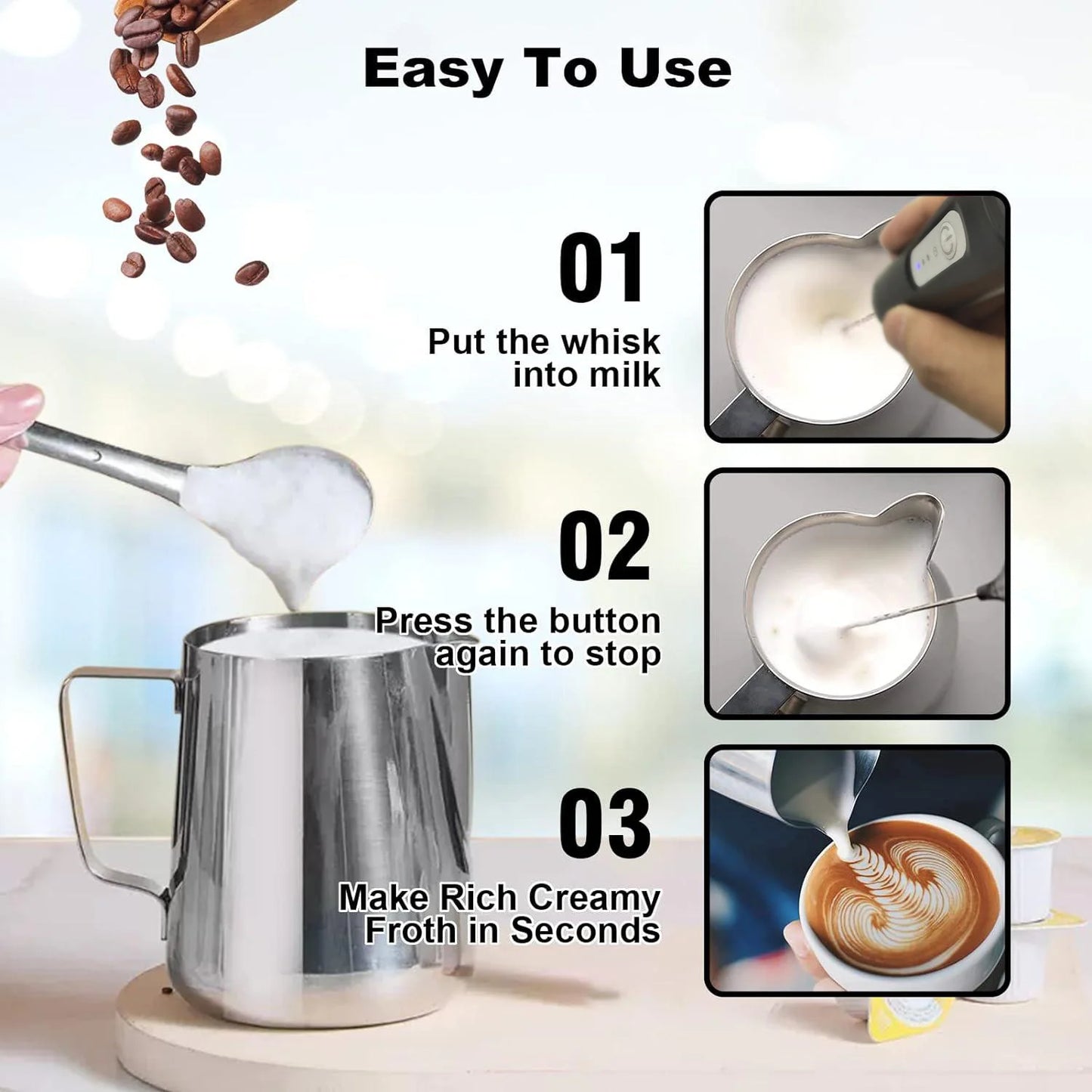 Easy To Use

01

Put the whisk into milk

02

Press the button again to stop

03

Make Rich Creamy Froth in Seconds