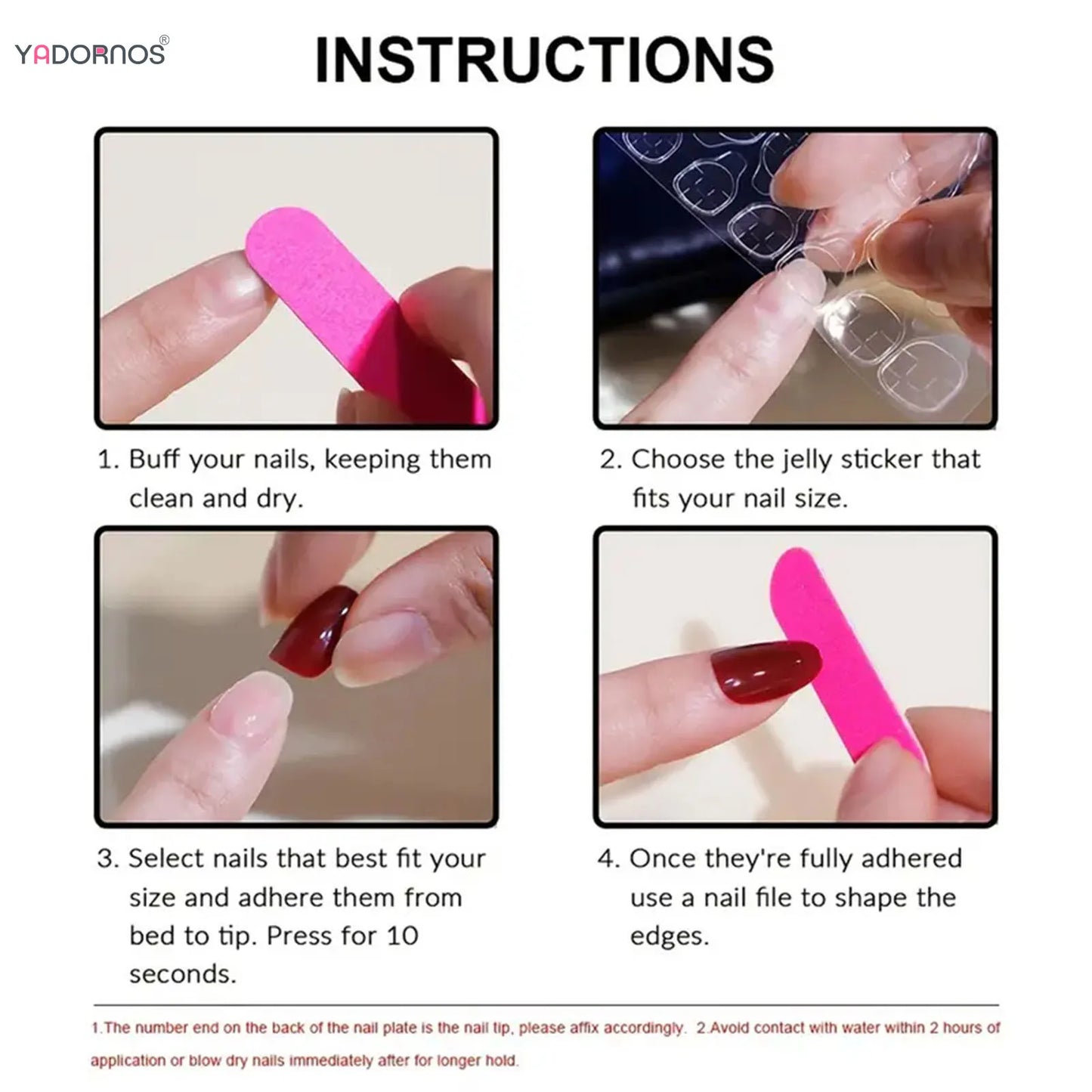 YADORNOS®

INSTRUCTIONS

1. Buff your nails, keeping them clean and dry.

2. Choose the jelly sticker that fits your nail size.

3. Select nails that best fit your size and adhere them from bed to tip. Press for 10 seconds.

4. Once they're fully adhered use a nail file to shape the edges.

1.The number end on the back of the nail plate is the nail tip, please affix accordingly. 2.Avoid contact with water within 2 hours of application or blow dry nails immediately after for longer hold.